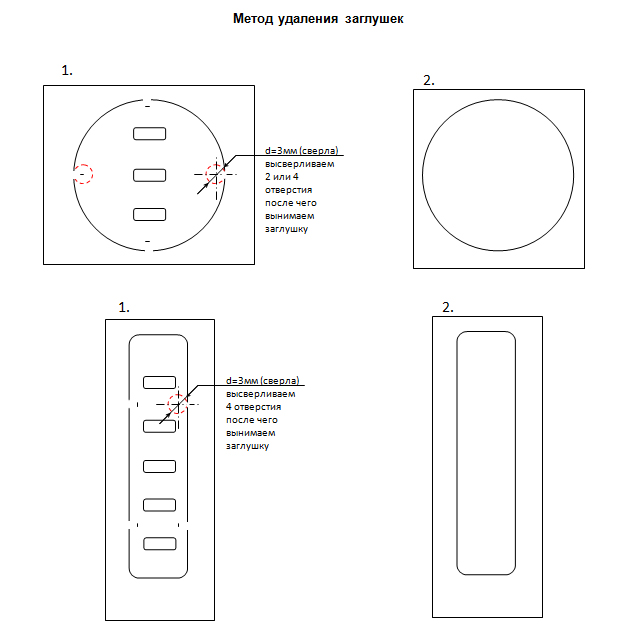 Метод удаления заглушек

1.

d=3мм (сверла)
высверливаем
2 или 4
отверстия
после чего
вынимаем
заглушку

2.

1.

d=3мм (сверла)
высверливаем
4 отверстия
после чего
вынимаем
заглушку

2.